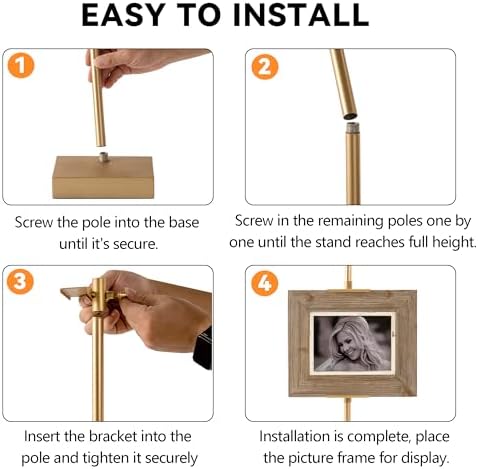 EASY TO INSTALL

1

Screw the pole into the base until it's secure.

2

Screw in the remaining poles one by one until the stand reaches full height.

3

Insert the bracket into the pole and tighten it securely

4

Installation is complete, place the picture frame for display.